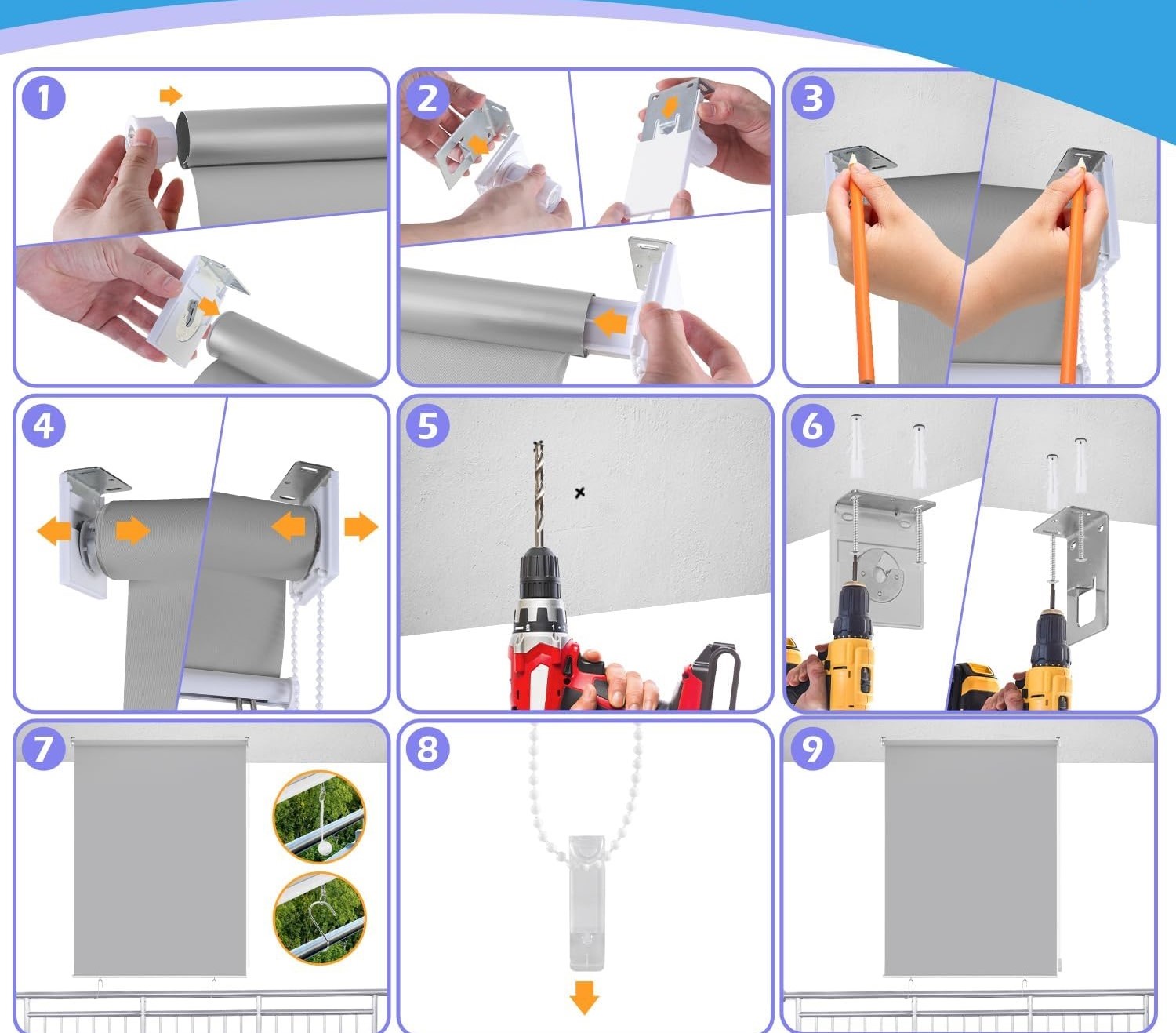 1
2
3
4
5
6
7
8
9